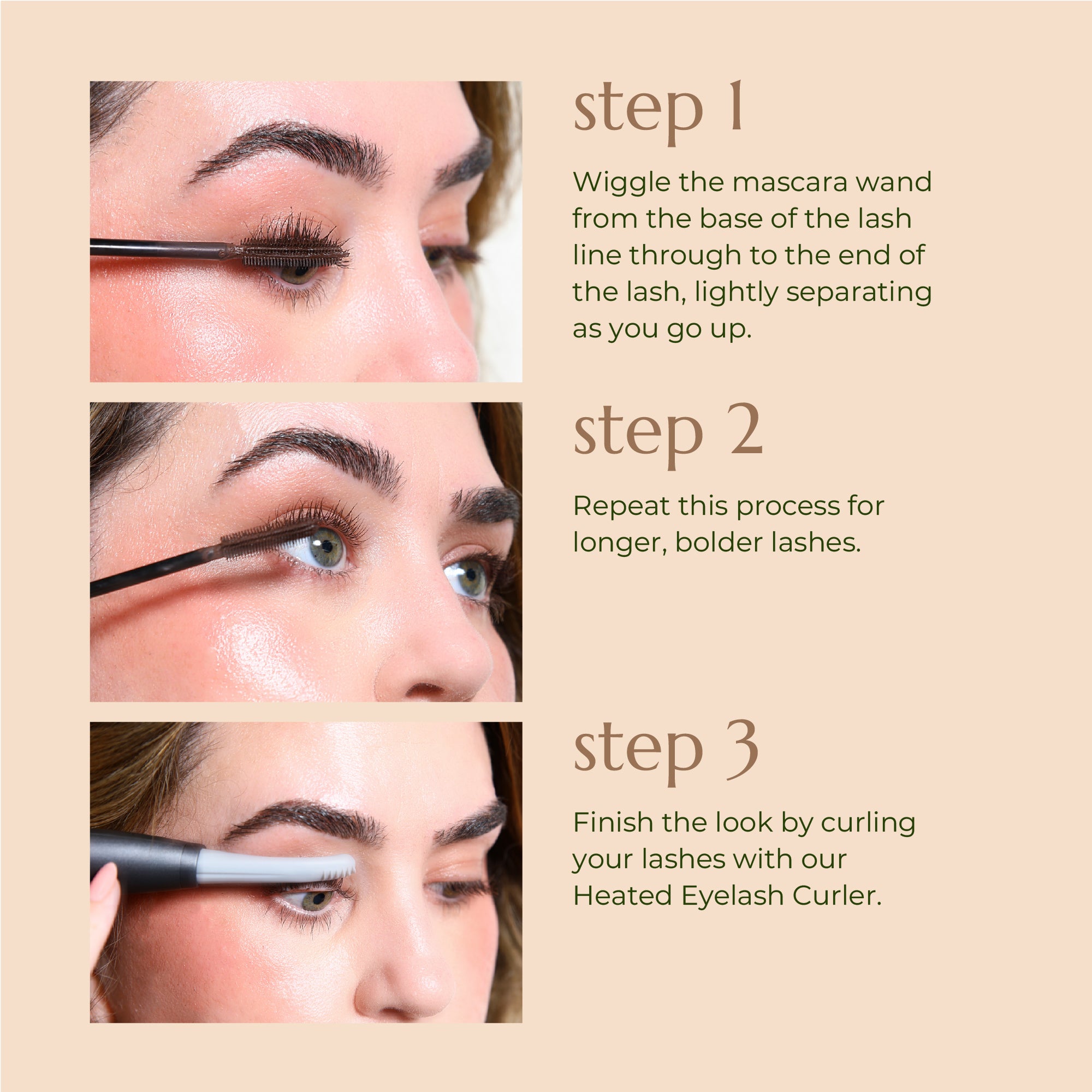 step 1

Wiggle the mascara wand from the base of the lash line through to the end of the lash, lightly separating as you go up.

step 2

Repeat this process for longer, bolder lashes.

step 3

Finish the look by curling your lashes with our Heated Eyelash Curler.